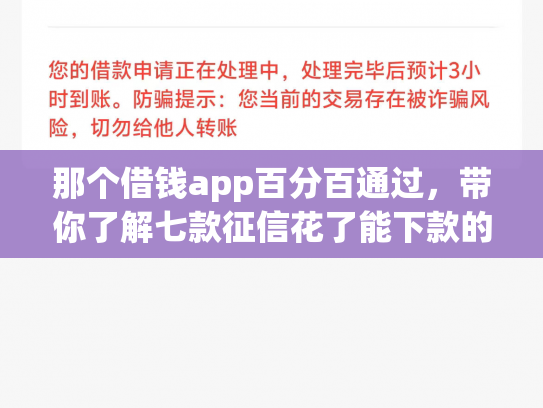 您的借款申请正在处理中，处理完毕后预计3小时到账。防骗提示：您当前的交易存在被诈骗风险，切勿给他人转账

那个借钱app百分百通过，带你了解七款征信花了能下款的