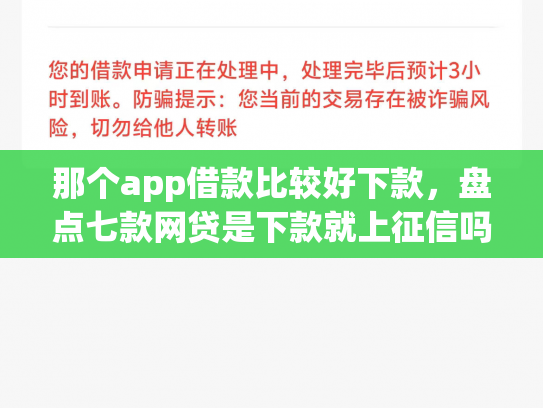 您的借款申请正在处理中，处理完毕后预计3小时到账。防骗提示：您当前的交易存在被诈骗风险，切勿给他人转账

那个app借款比较好下款，盘点七款网贷是下款就上征信吗