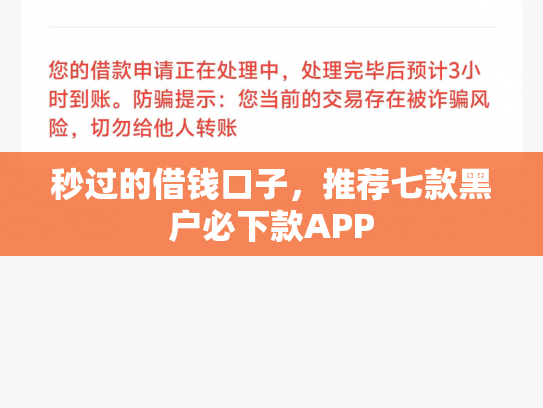 您的借款申请正在处理中，处理完毕后预计3小时到账。防骗提示：您当前的交易存在被诈骗风险，切勿给他人转账

秒过的借钱口子，推荐七款黑户必下款APP