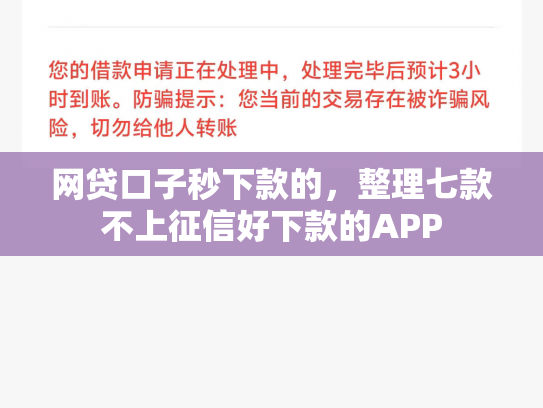 您的借款申请正在处理中，处理完毕后预计3小时到账。防骗提示：您当前的交易存在被诈骗风险，切勿给他人转账

网贷口子秒下款的，整理七款不上征信好下款的APP